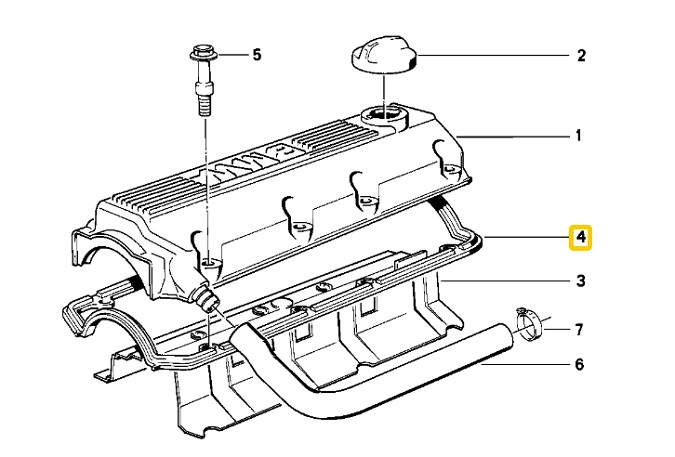 5
2
1
4
3
7
6