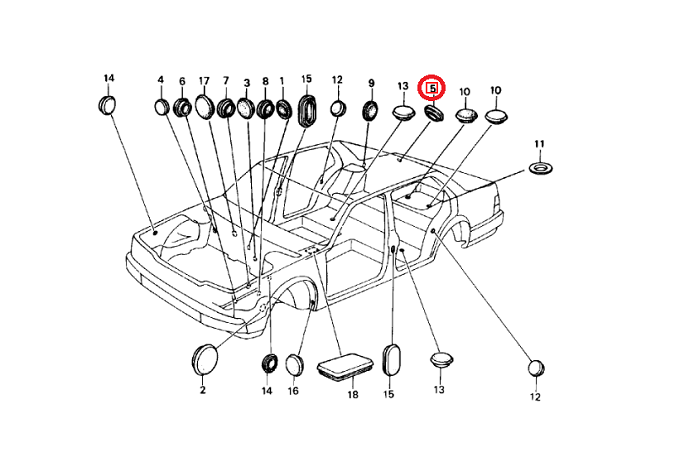 14
4
6
17
7
3
8
1
15
12
9
13
5
10
10
11
2
14
16
18
15
13
12